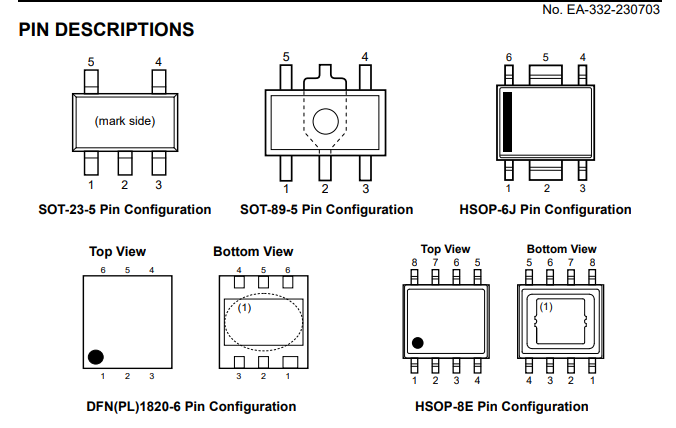 No. EA-332-230703

PIN DESCRIPTIONS

5 4
(mark side)
1 2 3
SOT-23-5 Pin Configuration

5 4
1 2 3
SOT-89-5 Pin Configuration

6 5 4
1 2 3
HSOP-6J Pin Configuration

Top View
6 5 4
1 2 3

Bottom View
4 5 6
(1)
3 2 1

DFN(PL)1820-6 Pin Configuration

Top View
8 7 6 5
1 2 3 4

Bottom View
5 6 7 8
(1)
4 3 2 1

HSOP-8E Pin Configuration